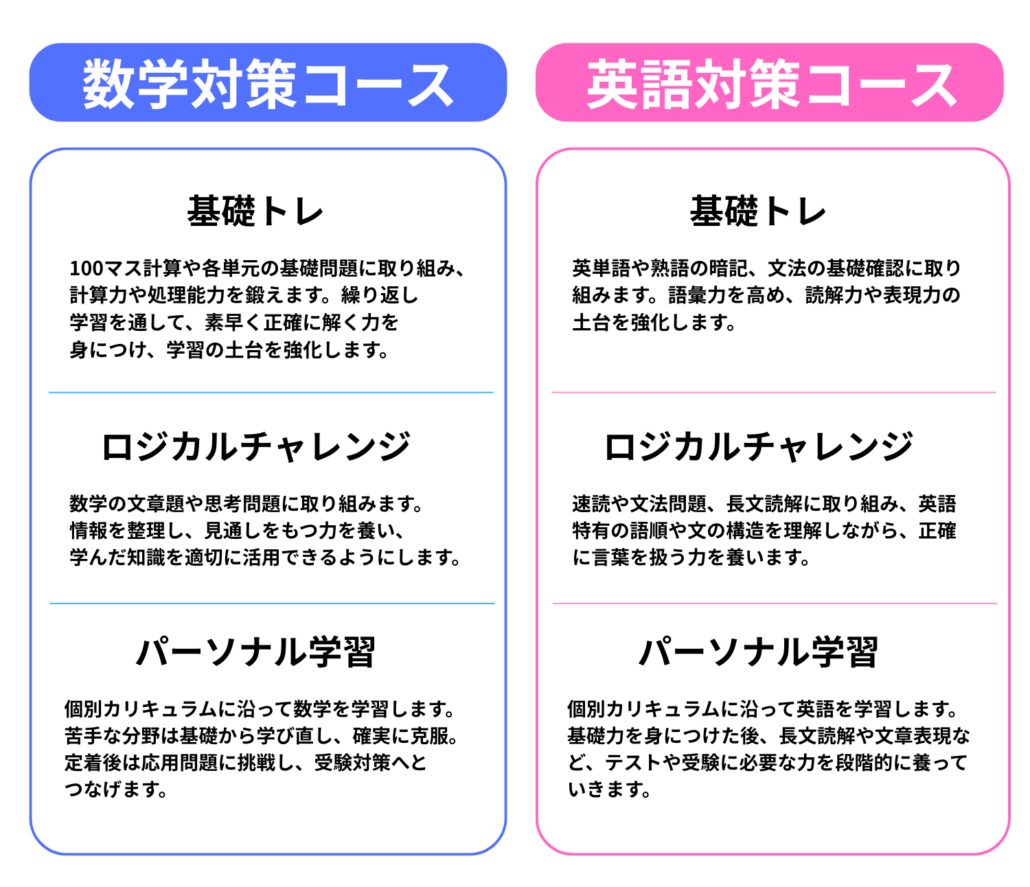 数学対策コース

基礎トレ

100マス計算や各単元の基礎問題に取り組み、計算力や処理能力を鍛えます。繰り返し学習を通して、素早く正確に解く力を身につけ、学習の土台を強化します。

ロジカルチャレンジ

数学の文章題や思考問題に取り組みます。情報を整理し、見通しをもつ力を養い、学んだ知識を適切に活用できるようにします。

パーソナル学習

個別カリキュラムに沿って数学を学習します。苦手な分野は基礎から学び直し、確実に克服。定着後は応用問題に挑戦し、受験対策へとつなげます。

英語対策コース

基礎トレ

英単語や熟語の暗記、文法の基礎確認に取り組みます。語彙力を高め、読解力や表現力の土台を強化します。

ロジカルチャレンジ

速読や文法問題、長文読解に取り組み、英語特有の語順や文の構造を理解しながら、正確に言葉を扱う力を養います。

パーソナル学習

個別カリキュラムに沿って英語を学習します。基礎力を身につけた後、長文読解や文章表現など、テストや受験に必要な力を段階的に養っていきます。